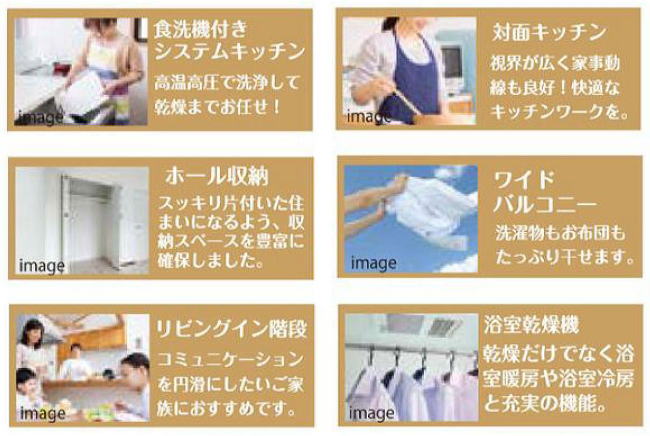 image

食洗機付き
システムキッチン

高温高圧で洗浄して乾燥までお任せ！

image

対面キッチン

視界が広く家事動線も良好！快適なキッチンワークを。

image

ホール収納

スッキリ片付いた住まいになるよう、収納スペースを豊富に確保しました。

image

ワイド
バルコニー

洗濯物もお布団もたっぷり干せます。

image

リビングイン階段

コミュニケーションを円滑にしたいご家族におすすめです。

image

浴室乾燥機

乾燥だけでなく浴室暖房や浴室冷房と充実の機能。